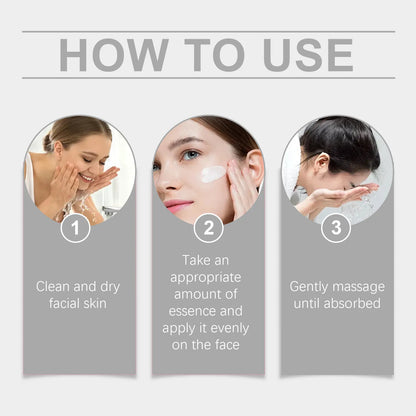 HOW TO USE

1

Clean and dry facial skin

2

Take an appropriate amount of essence and apply it evenly on the face

3

Gently massage until absorbed