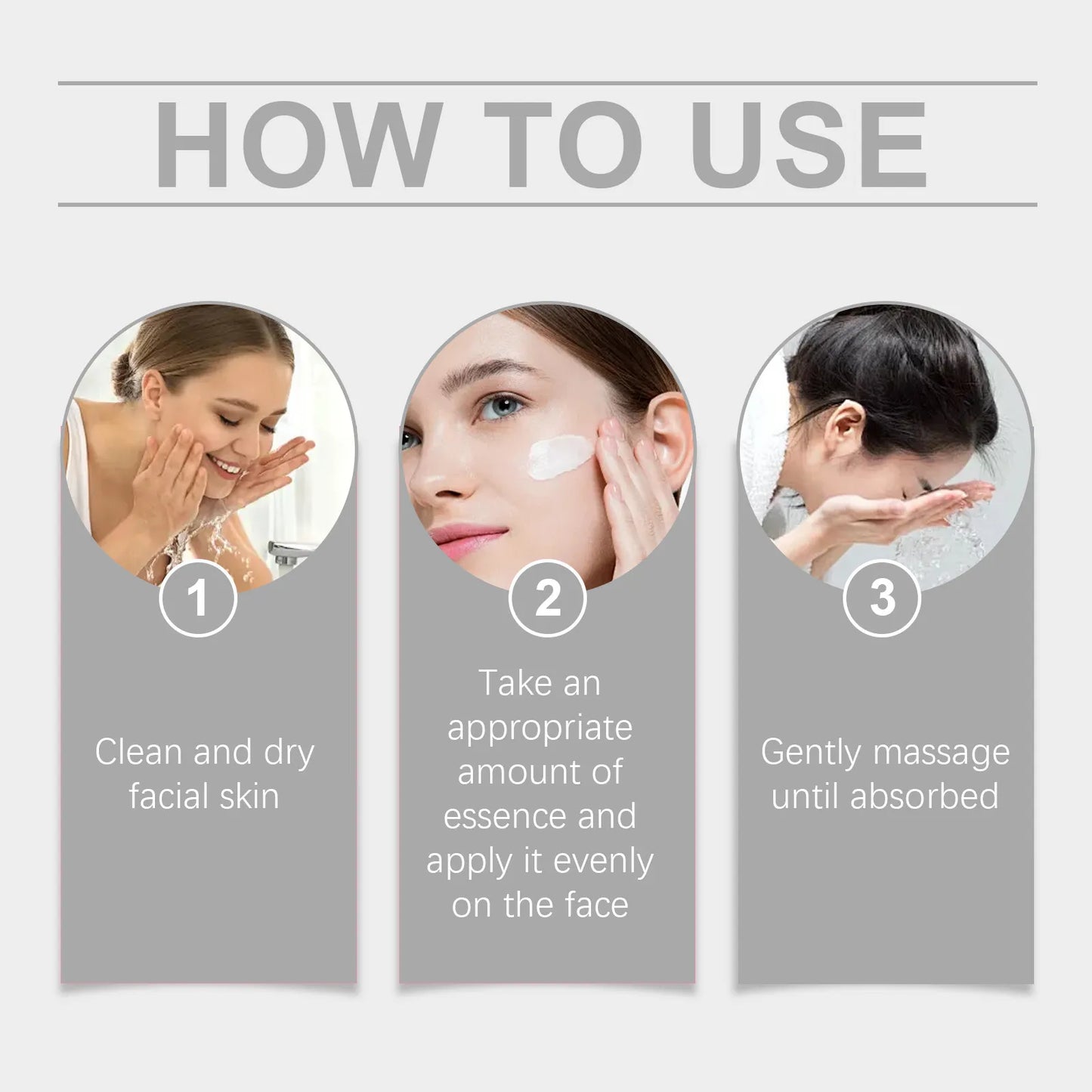 HOW TO USE

1

Clean and dry facial skin

2

Take an appropriate amount of essence and apply it evenly on the face

3

Gently massage until absorbed