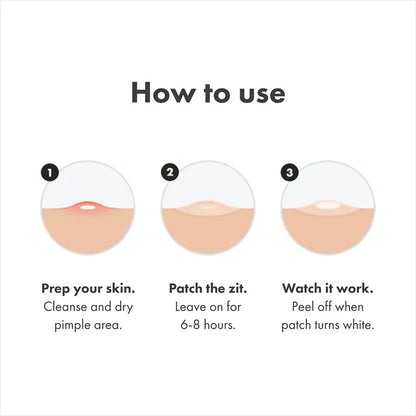 How to use

1

Prep your skin.
Cleanse and dry pimple area.

2

Patch the zit.
Leave on for 6-8 hours.

3

Watch it work.
Peel off when patch turns white.