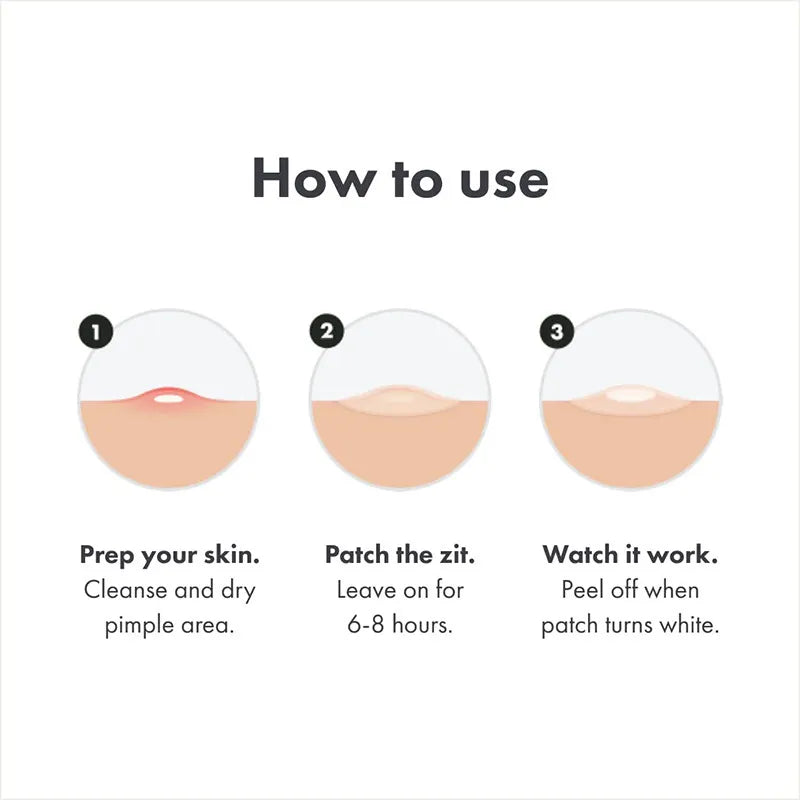 How to use

1

Prep your skin.
Cleanse and dry pimple area.

2

Patch the zit.
Leave on for 6-8 hours.

3

Watch it work.
Peel off when patch turns white.